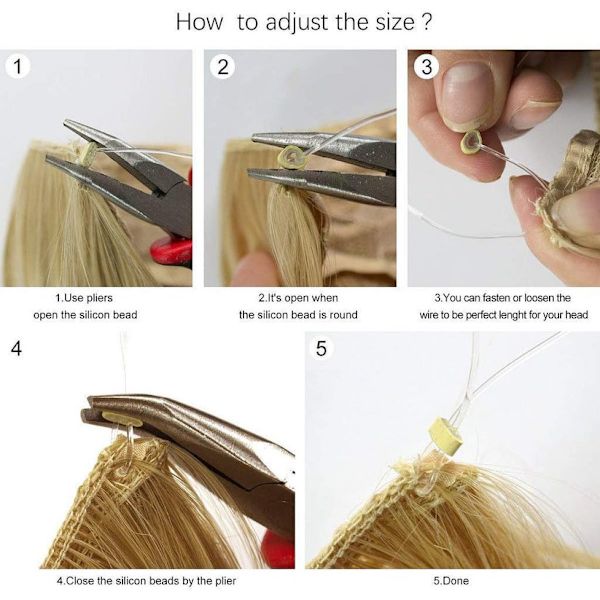 How to adjust the size ?

1

1.Use pliers open the silicon bead

2

2.It's open when the silicon bead is round

3

3.You can fasten or loosen the wire to be perfect lenght for your head

4

4.Close the silicon beads by the plier

5

5.Done