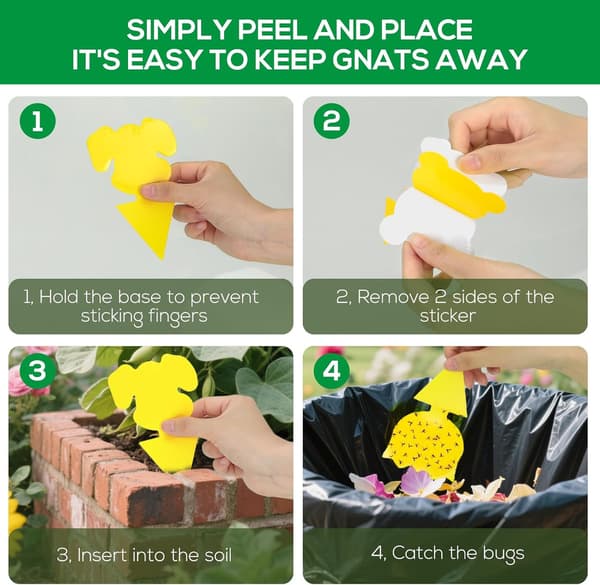 SIMPLY PEEL AND PLACE
IT'S EASY TO KEEP GNATS AWAY

1

1, Hold the base to prevent sticking fingers

2

2, Remove 2 sides of the sticker

3

3, Insert into the soil

4

4, Catch the bugs