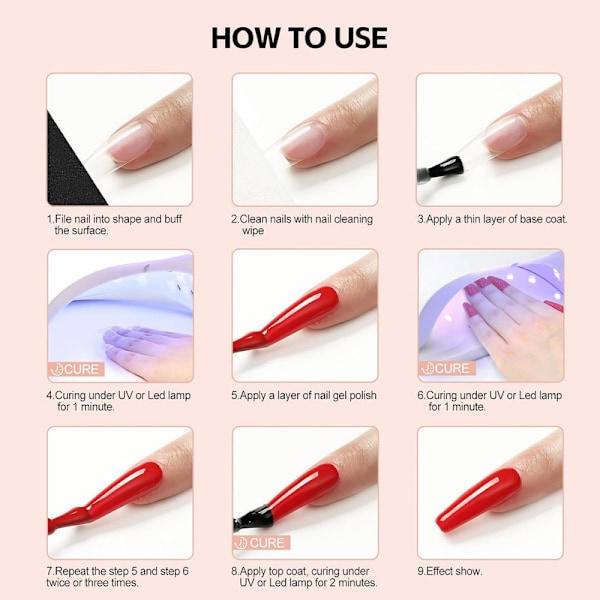 HOW TO USE

1.File nail into shape and buff the surface.

2.Clean nails with nail cleaning wipe

3.Apply a thin layer of base coat.

CURE

4.Curing under UV or Led lamp for 1 minute.

5.Apply a layer of nail gel polish

CURE

6.Curing under UV or Led lamp for 1 minute.

7.Repeat the step 5 and step 6 twice or three times.

CURE

8.Apply top coat, curing under UV or Led lamp for 2 minutes.

9.Effect show.