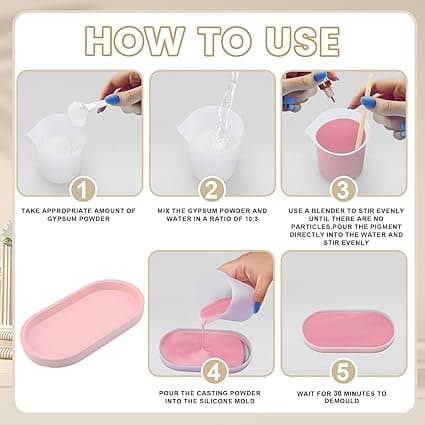 HOW TO USE

1

TAKE APPROPRIATE AMOUNT OF GYPSUM POWDER

2

MIX THE GYPSUM POWDER AND WATER IN A RATIO OF 10:3

3

USE A BLENDER TO STIR EVENLY UNTIL THERE ARE NO PARTICLES.POUR THE PIGMENT DIRECTLY INTO THE WATER AND STIR EVENLY

4

POUR THE CASTING POWDER INTO THE SILICONE MOLD

5

WAIT FOR 30 MINUTES TO DEMOULD