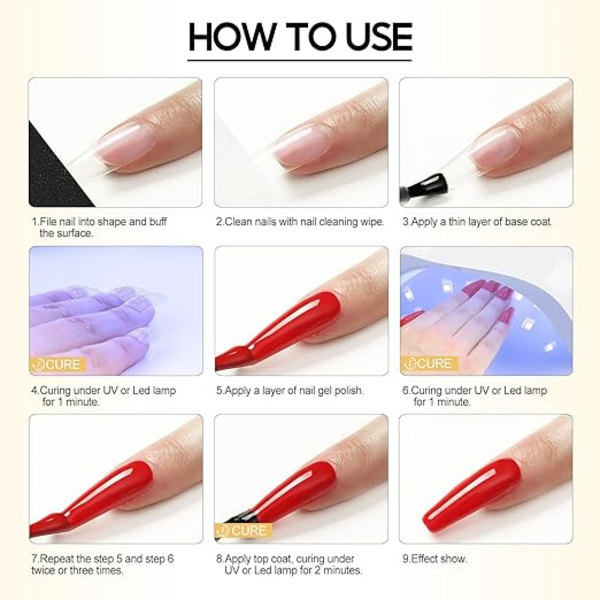 HOW TO USE

1.File nail into shape and buff the surface.

2.Clean nails with nail cleaning wipe.

3.Apply a thin layer of base coat.

CURE

4.Curing under UV or Led lamp for 1 minute.

5.Apply a layer of nail gel polish.

CURE

6.Curing under UV or Led lamp for 1 minute.

7.Repeat the step 5 and step 6 twice or three times.

CURE

8.Apply top coat, curing under UV or Led lamp for 2 minutes.

9.Effect show.