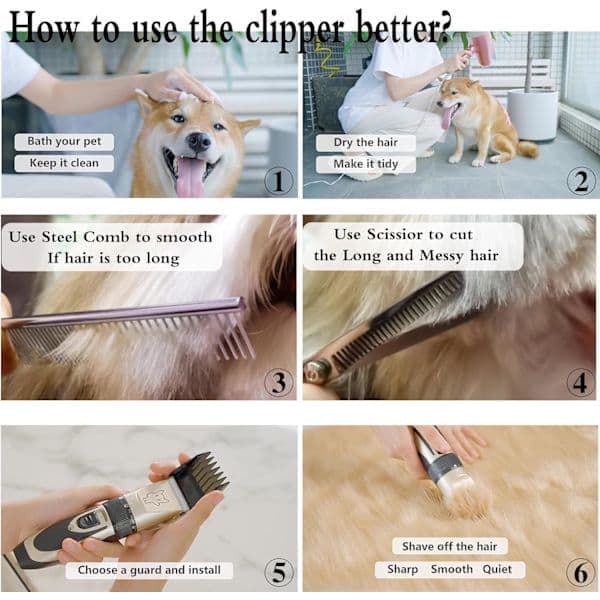 How to use the clipper better?

Bath your pet
Keep it clean
①

Dry the hair
Make it tidy
②

Use Steel Comb to smooth
If hair is too long
③

Use Scissior to cut
the Long and Messy hair
④

Choose a guard and install
⑤

Shave off the hair
Sharp Smooth Quiet
⑥