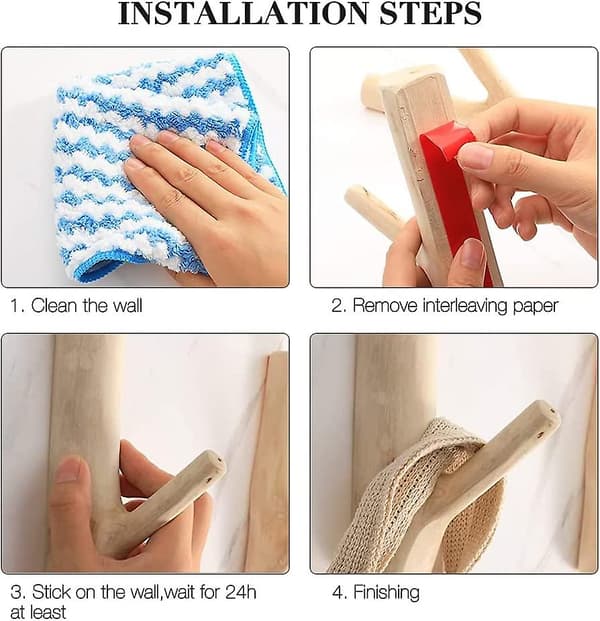 INSTALLATION STEPS

1. Clean the wall

2. Remove interleaving paper

3. Stick on the wall,wait for 24h at least

4. Finishing