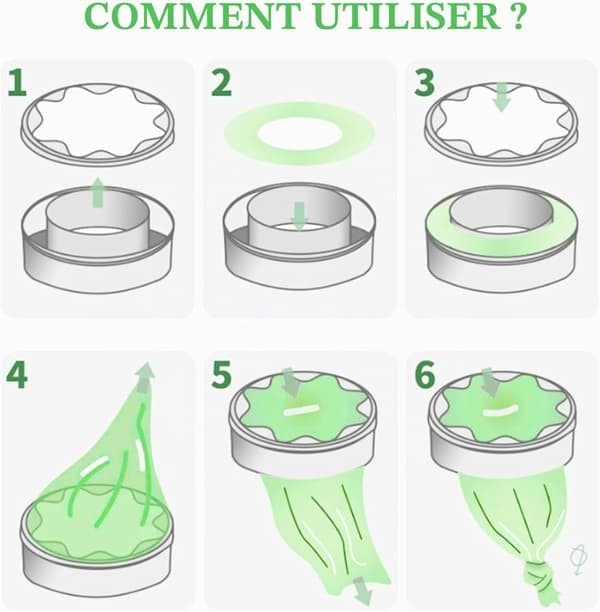 COMMENT UTILISER ?

1

2

3

4

5

6