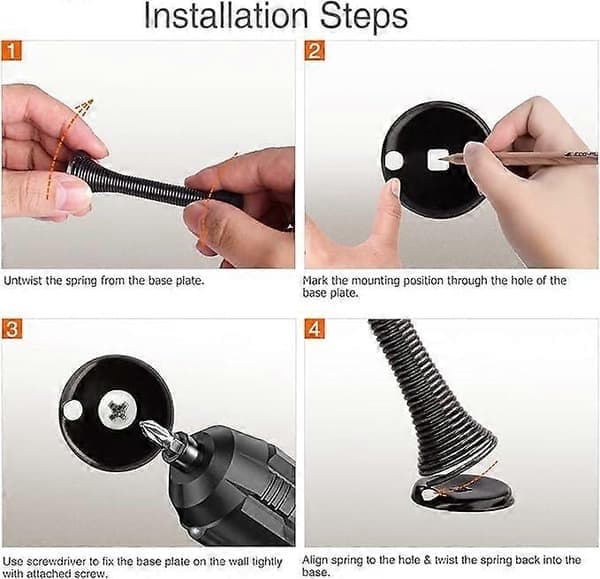 Installation Steps

1

Untwist the spring from the base plate.

2

Mark the mounting position through the hole of the base plate.

3

Use screwdriver to fix the base plate on the wall tightly with attached screw.

4

Align spring to the hole & twist the spring back into the base.