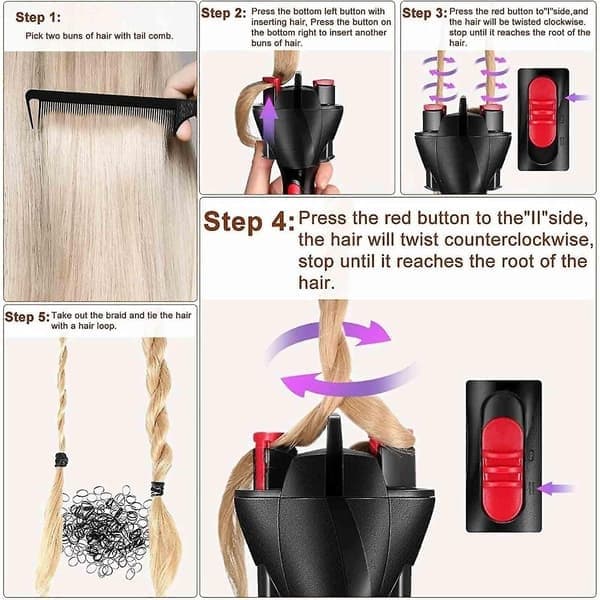 Step 1:
Pick two buns of hair with tail comb.

Step 2: Press the bottom left button with inserting hair, Press the button on the bottom right to insert another buns of hair.

Step 3: Press the red button to"I"side,and the hair will be twisted clockwise. stop until it reaches the root of the hair.

Step 4: Press the red button to the"II"side, the hair will twist counterclockwise, stop until it reaches the root of the hair.

Step 5: Take out the braid and tie the hair with a hair loop.