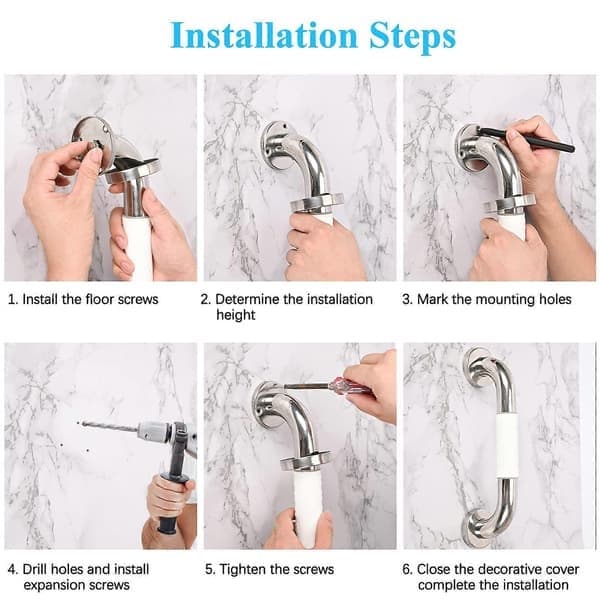 Installation Steps

1. Install the floor screws

2. Determine the installation height

3. Mark the mounting holes

4. Drill holes and install expansion screws

5. Tighten the screws

6. Close the decorative cover complete the installation