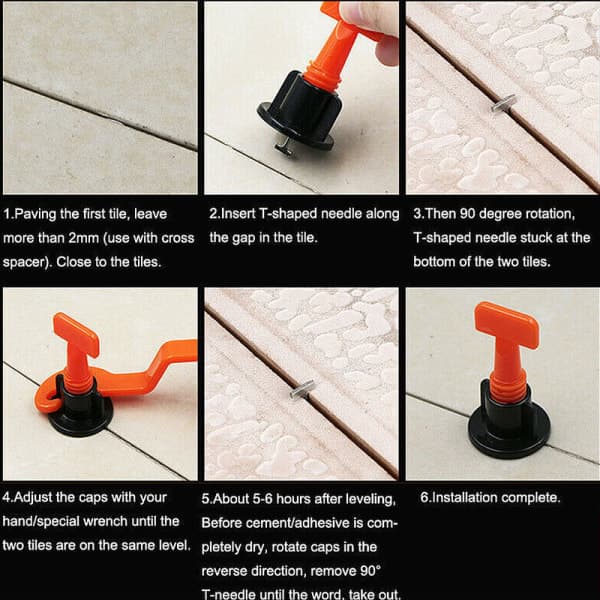 1.Paving the first tile, leave more than 2mm (use with cross spacer). Close to the tiles.

2.Insert T-shaped needle along the gap in the tile.

3.Then 90 degree rotation, T-shaped needle stuck at the bottom of the two tiles.

4.Adjust the caps with your hand/special wrench until the two tiles are on the same level.

5.About 5-6 hours after leveling, Before cement/adhesive is completely dry, rotate caps in the reverse direction, remove 90° T-needle until the word, take out.

6.Installation complete.