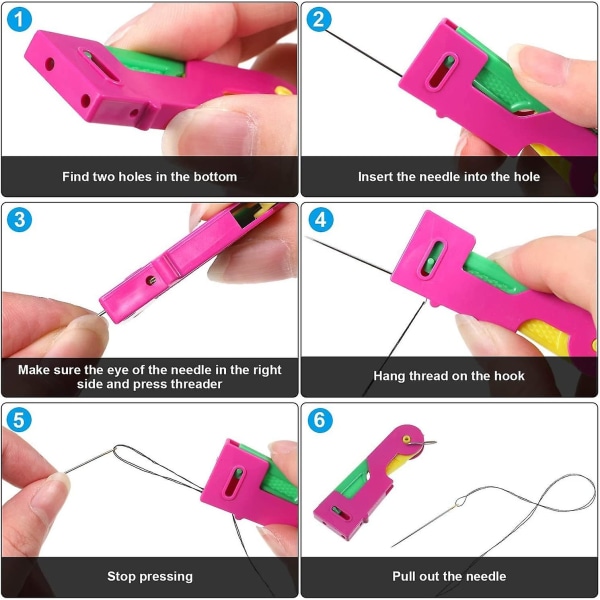 1

Find two holes in the bottom

2

Insert the needle into the hole

3

Make sure the eye of the needle in the right side and press threader

4

Hang thread on the hook

5

Stop pressing

6

Pull out the needle