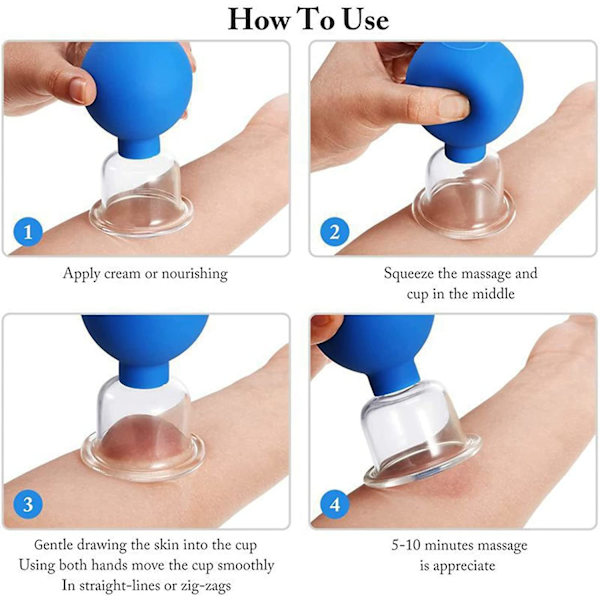 How To Use

1

Apply cream or nourishing

2

Squeeze the massage and cup in the middle

3

Gentle drawing the skin into the cup
Using both hands move the cup smoothly
In straight-lines or zig-zags

4

5-10 minutes massage is appreciate