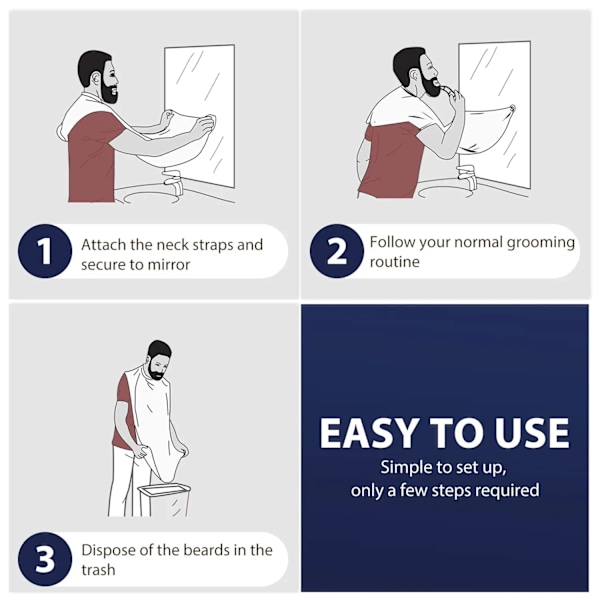 1 Attach the neck straps and secure to mirror

2 Follow your normal grooming routine

3 Dispose of the beards in the trash

EASY TO USE
Simple to set up, only a few steps required