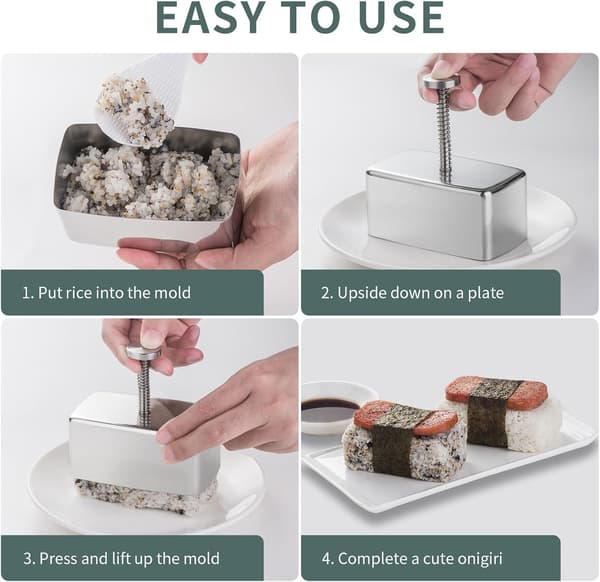 EASY TO USE

1. Put rice into the mold

2. Upside down on a plate

3. Press and lift up the mold

4. Complete a cute onigiri