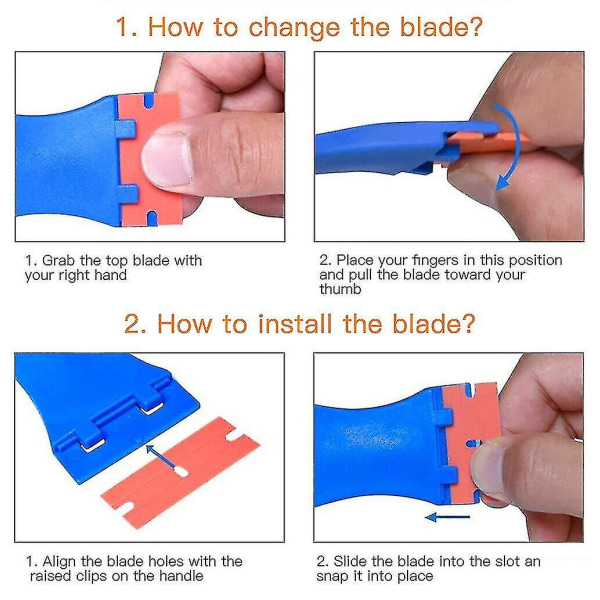 1. How to change the blade?

1. Grab the top blade with your right hand

2. Place your fingers in this position and pull the blade toward your thumb

2. How to install the blade?

1. Align the blade holes with the raised clips on the handle

2. Slide the blade into the slot an snap it into place