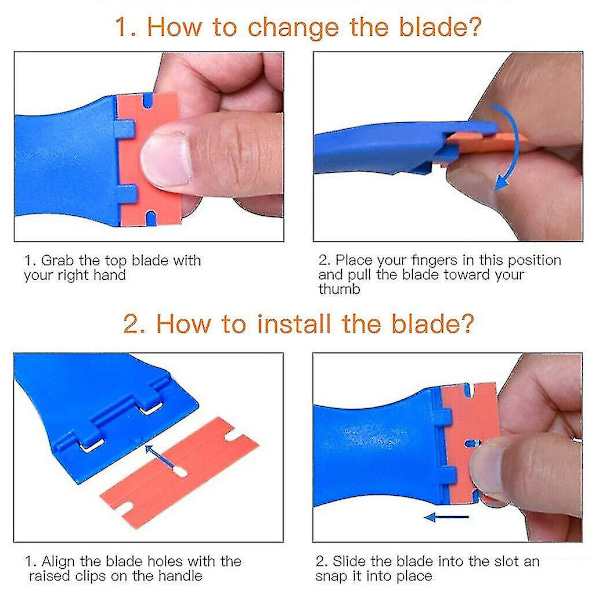 1. How to change the blade?

1. Grab the top blade with your right hand

2. Place your fingers in this position and pull the blade toward your thumb

2. How to install the blade?

1. Align the blade holes with the raised clips on the handle

2. Slide the blade into the slot an snap it into place