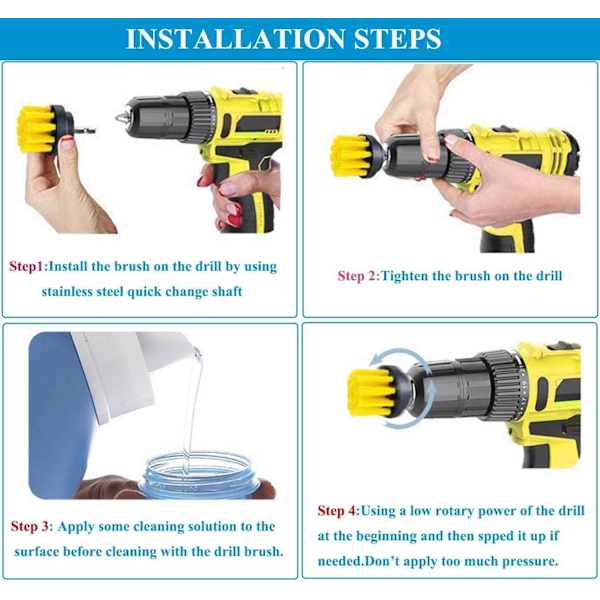 INSTALLATION STEPS

Step1:Install the brush on the drill by using stainless steel quick change shaft

Step 2:Tighten the brush on the drill

Step 3: Apply some cleaning solution to the surface before cleaning with the drill brush.

Step 4:Using a low rotary power of the drill at the beginning and then spped it up if needed.Don't apply too much pressure.