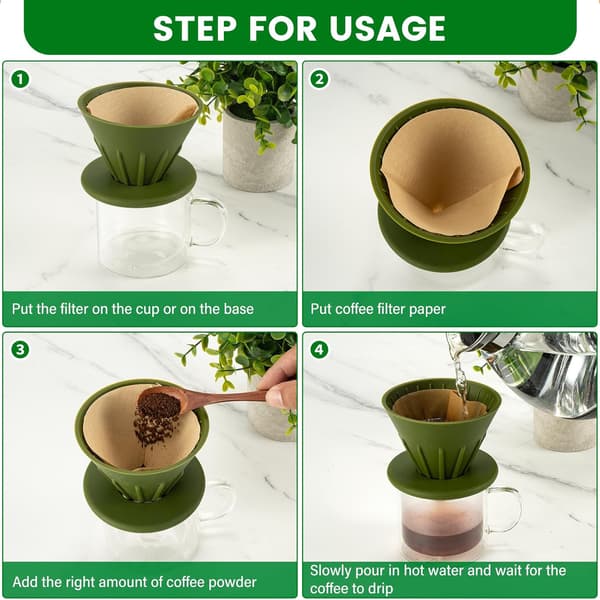 STEP FOR USAGE

1

Put the filter on the cup or on the base

2

Put coffee filter paper

3

Add the right amount of coffee powder

4

Slowly pour in hot water and wait for the coffee to drip