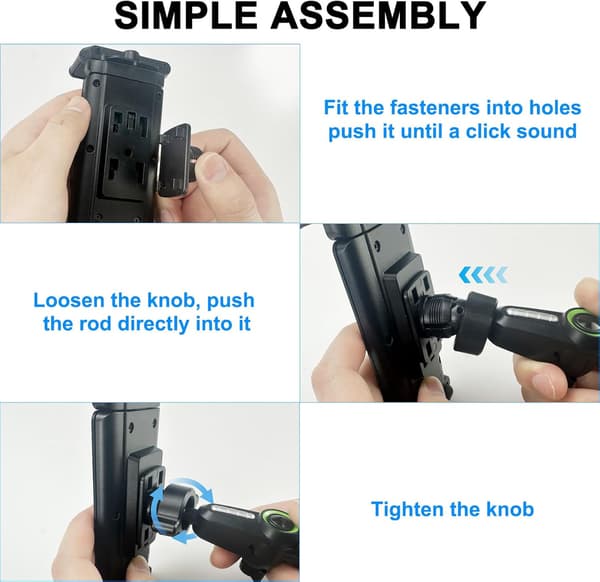 SIMPLE ASSEMBLY

Fit the fasteners into holes push it until a click sound

Loosen the knob, push the rod directly into it

Tighten the knob