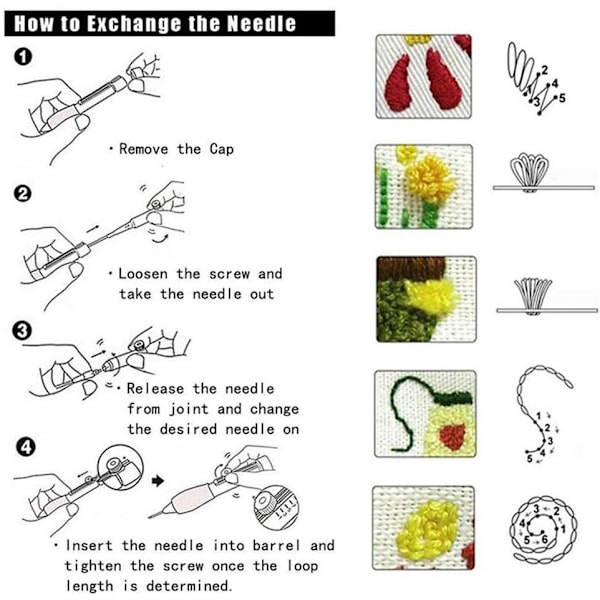 How to Exchange the Needle

1

· Remove the Cap

2

· Loosen the screw and take the needle out

3

· Release the needle from joint and change the desired needle on

4

· Insert the needle into barrel and tighten the screw once the loop length is determined.

1 2 3 4 5

1 2 3 4 5

1 2 3 4 5 6