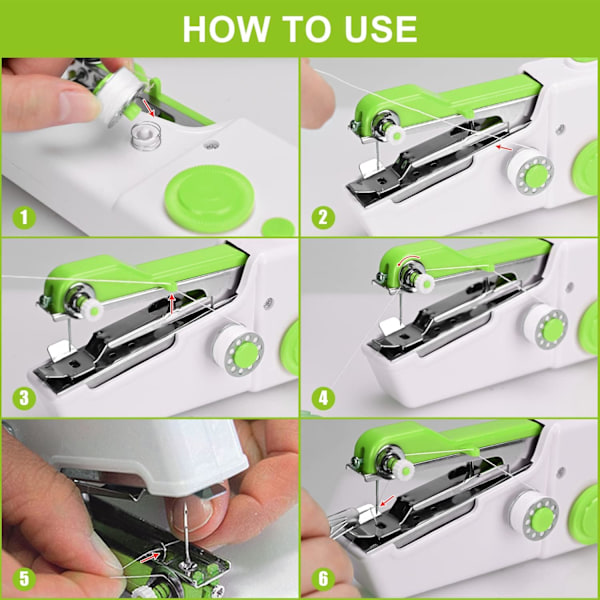 HOW TO USE

1

2

3

4

5

6