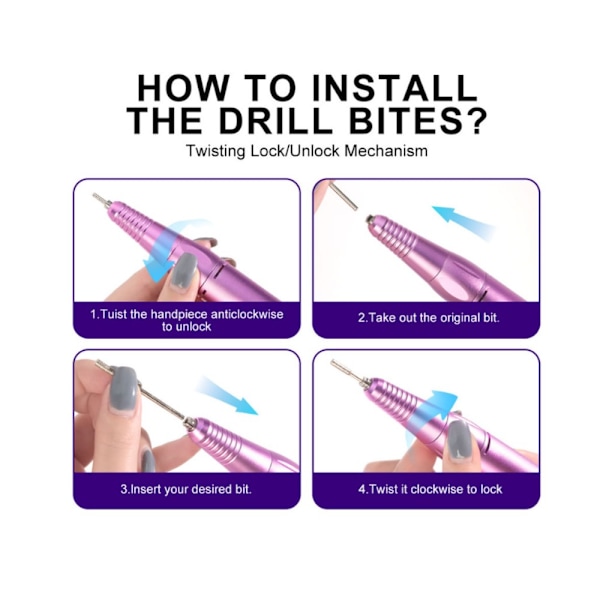 HOW TO INSTALL THE DRILL BITES?
Twisting Lock/Unlock Mechanism

1.Tuist the handpiece anticlockwise to unlock

2.Take out the original bit.

3.Insert your desired bit.

4.Twist it clockwise to lock