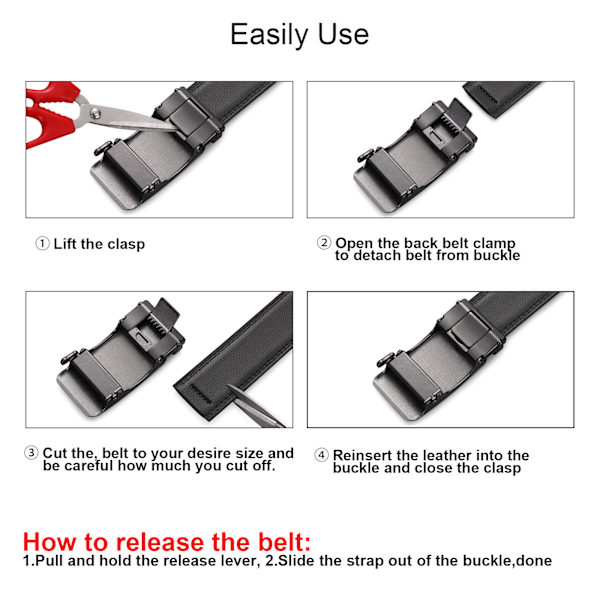 Easily Use

① Lift the clasp

② Open the back belt clamp to detach belt from buckle

③ Cut the, belt to your desire size and be careful how much you cut off.

④ Reinsert the leather into the buckle and close the clasp

How to release the belt:
1.Pull and hold the release lever, 2.Slide the strap out of the buckle,done