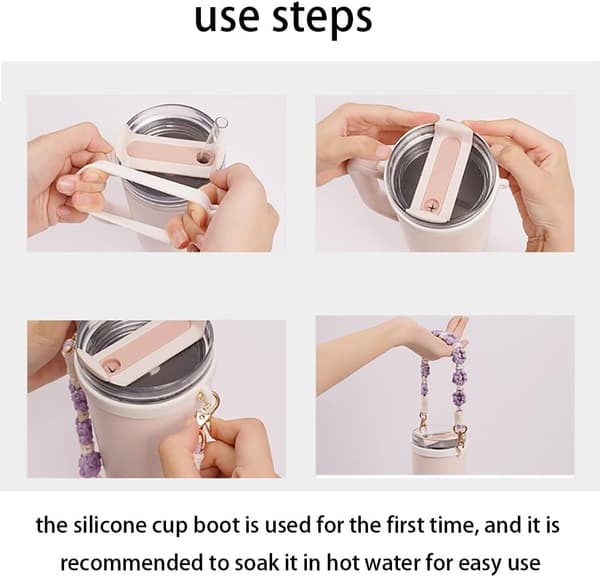 use steps

the silicone cup boot is used for the first time, and it is recommended to soak it in hot water for easy use