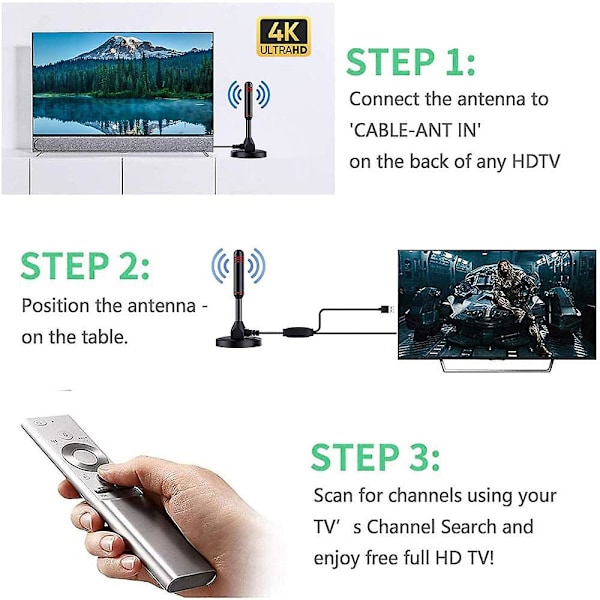 4K ULTRAHD

STEP 1:
Connect the antenna to 'CABLE-ANT IN' on the back of any HDTV

STEP 2:
Position the antenna - on the table.

STEP 3:
Scan for channels using your TV’ s Channel Search and enjoy free full HD TV!