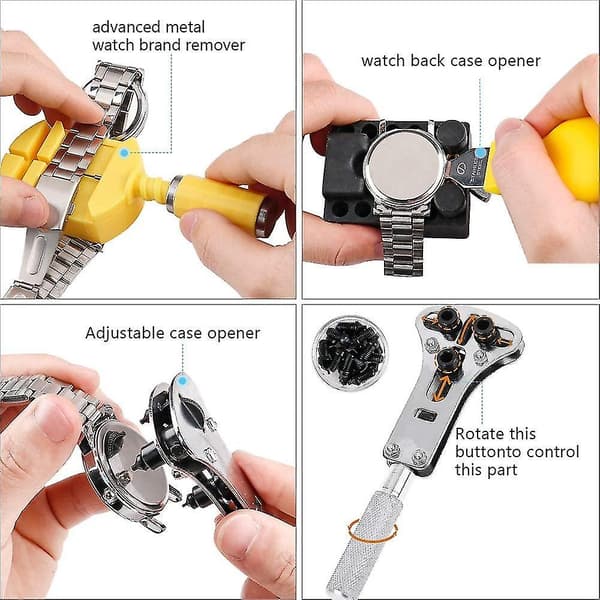 advanced metal watch brand remover

watch back case opener

Adjustable case opener

Rotate this buttonto control this part