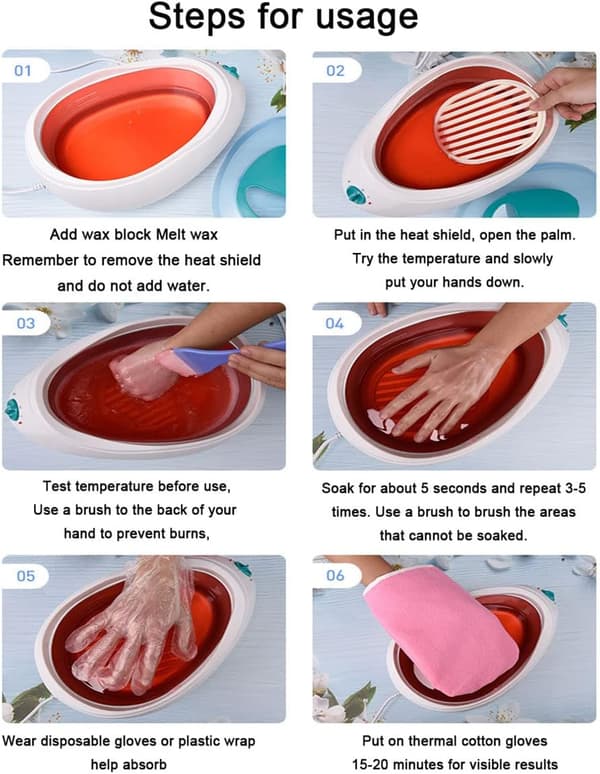 Steps for usage

01

Add wax block Melt wax
Remember to remove the heat shield and do not add water.

02

Put in the heat shield, open the palm. Try the temperature and slowly put your hands down.

03

Test temperature before use, Use a brush to the back of your hand to prevent burns,

04

Soak for about 5 seconds and repeat 3-5 times. Use a brush to brush the areas that cannot be soaked.

05

Wear disposable gloves or plastic wrap help absorb

06

Put on thermal cotton gloves
15-20 minutes for visible results