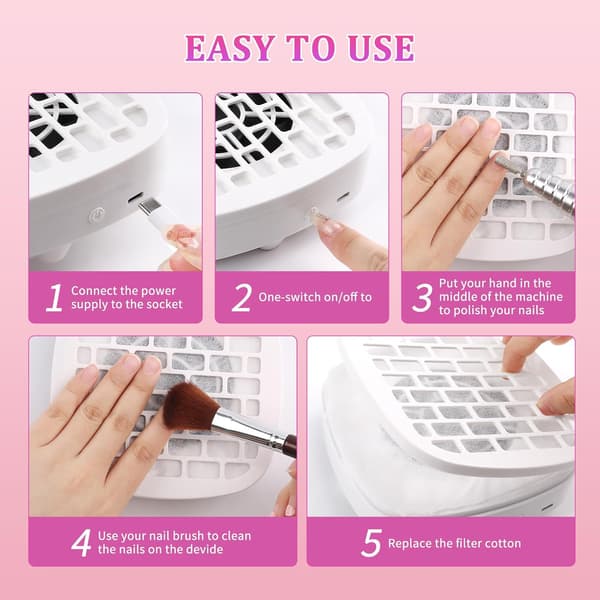 EASY TO USE

1 Connect the power supply to the socket

2 One-switch on/off to

3 Put your hand in the middle of the machine to polish your nails

4 Use your nail brush to clean the nails on the devide

5 Replace the filter cotton