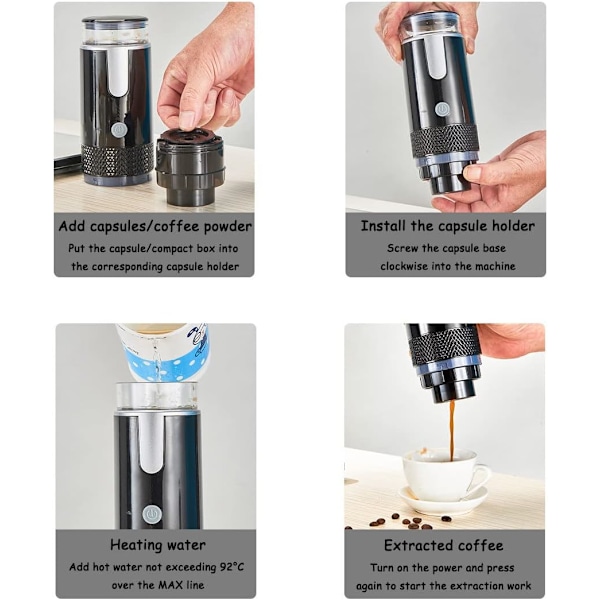 Add capsules/coffee powder
Put the capsule/compact box into the corresponding capsule holder

Install the capsule holder
Screw the capsule base clockwise into the machine

Heating water
Add hot water not exceeding 92°C over the MAX line

Extracted coffee
Turn on the power and press again to start the extraction work