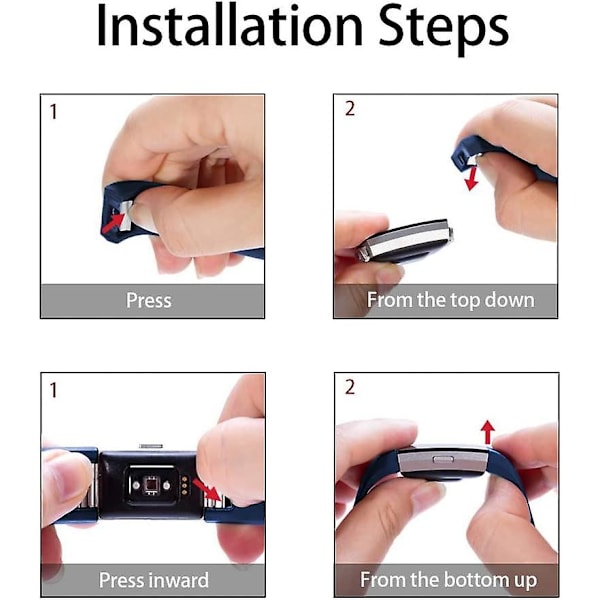 Installation Steps

1

Press

2

From the top down

1

Press inward

2

From the bottom up