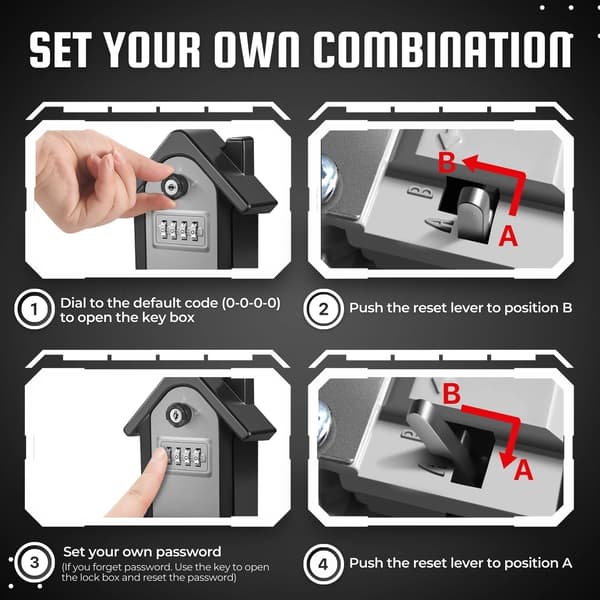 SET YOUR OWN COMBINATION

B

A

1 Dial to the default code (0-0-0-0) to open the key box

2 Push the reset lever to position B

B

A

3 Set your own password
(If you forget password. Use the key to open the lock box and reset the password)

4 Push the reset lever to position A