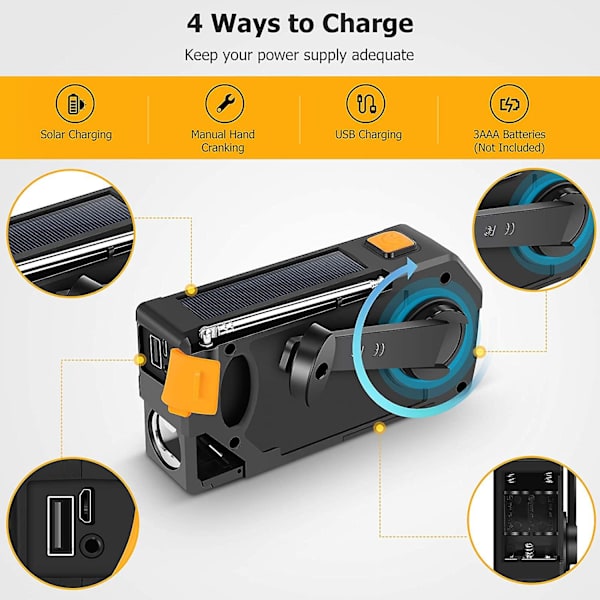 4 Ways to Charge

Keep your power supply adequate

Solar Charging

Manual Hand Cranking

USB Charging

3AAA Batteries (Not Included)