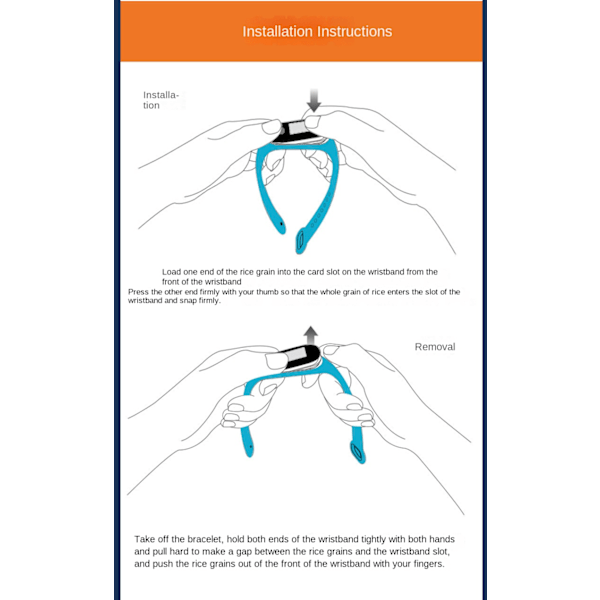 Installation Instructions

Installation

Load one end of the rice grain into the card slot on the wristband from the front of the wristband
Press the other end firmly with your thumb so that the whole grain of rice enters the slot of the wristband and snap firmly.

Removal

Take off the bracelet, hold both ends of the wristband tightly with both hands and pull hard to make a gap between the rice grains and the wristband slot, and push the rice grains out of the front of the wristband with your fingers.