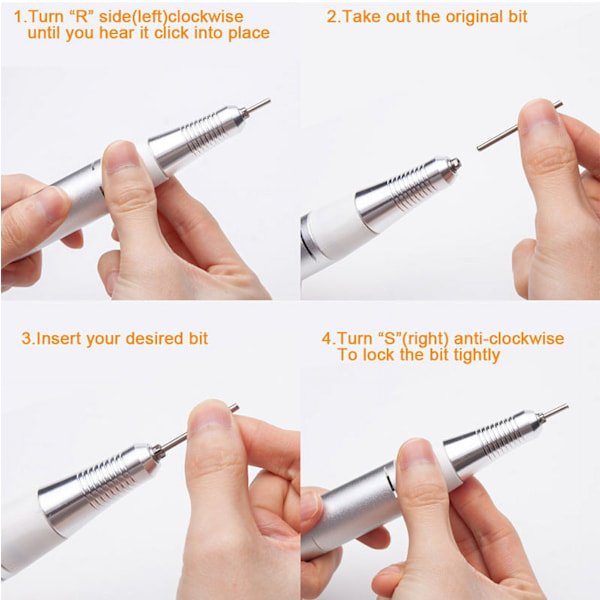 1.Turn “R” side(left)clockwise until you hear it click into place

2.Take out the original bit

3.Insert your desired bit

4.Turn “S”(right) anti-clockwise To lock the bit tightly