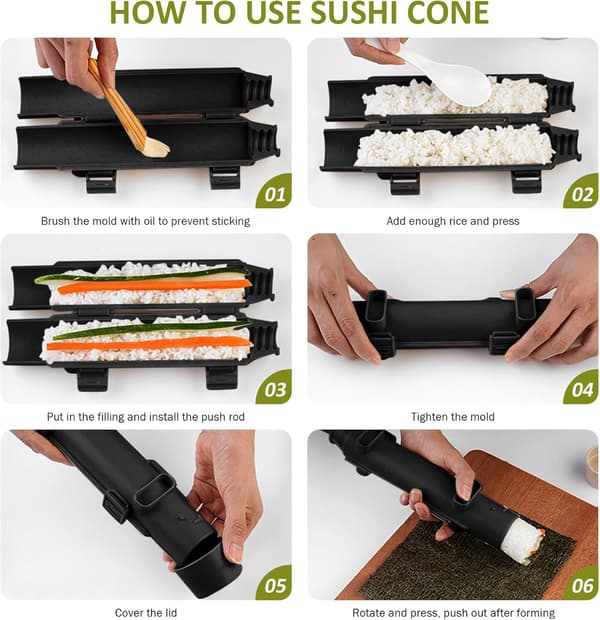 HOW TO USE SUSHI CONE

01
Brush the mold with oil to prevent sticking

02
Add enough rice and press

03
Put in the filling and install the push rod

04
Tighten the mold

05
Cover the lid

06
Rotate and press, push out after forming