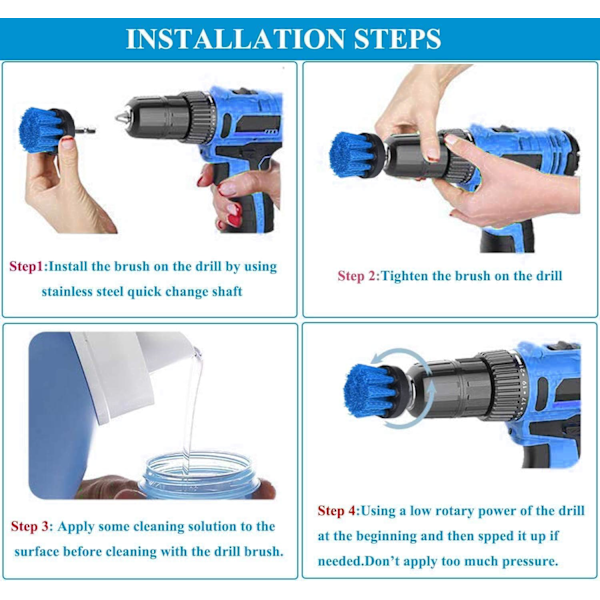 INSTALLATION STEPS

Step1:Install the brush on the drill by using stainless steel quick change shaft

Step 2:Tighten the brush on the drill

Step 3: Apply some cleaning solution to the surface before cleaning with the drill brush.

Step 4:Using a low rotary power of the drill at the beginning and then spped it up if needed.Don't apply too much pressure.