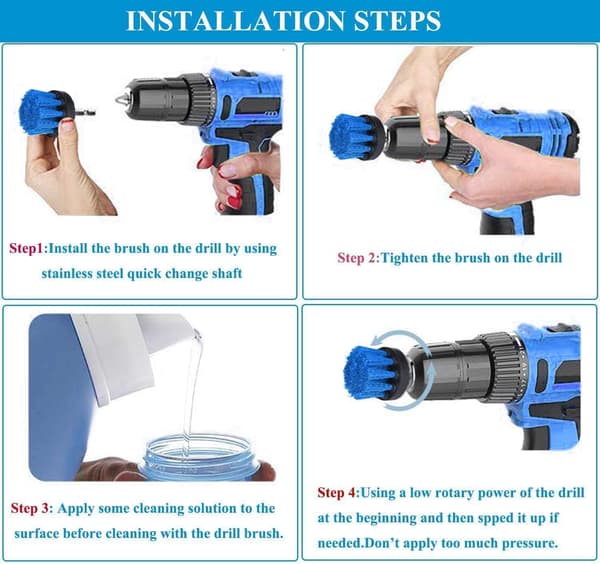 INSTALLATION STEPS

Step1:Install the brush on the drill by using stainless steel quick change shaft

Step 2:Tighten the brush on the drill

Step 3: Apply some cleaning solution to the surface before cleaning with the drill brush.

Step 4:Using a low rotary power of the drill at the beginning and then spped it up if needed.Don't apply too much pressure.