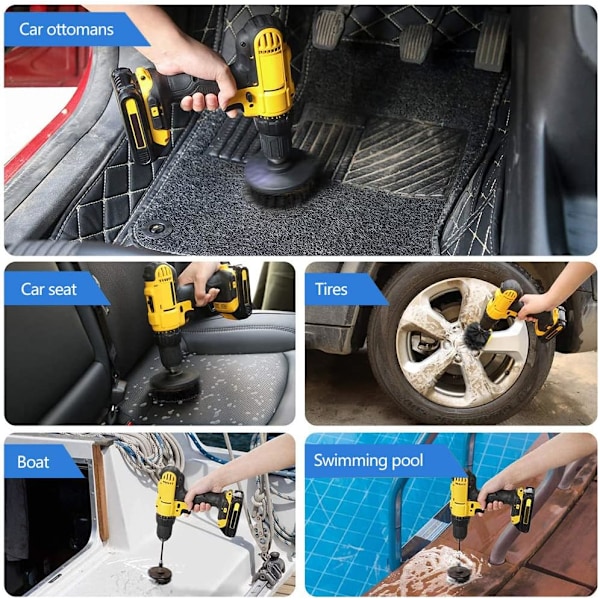 Car ottomans

Car seat

Tires

Boat

Swimming pool