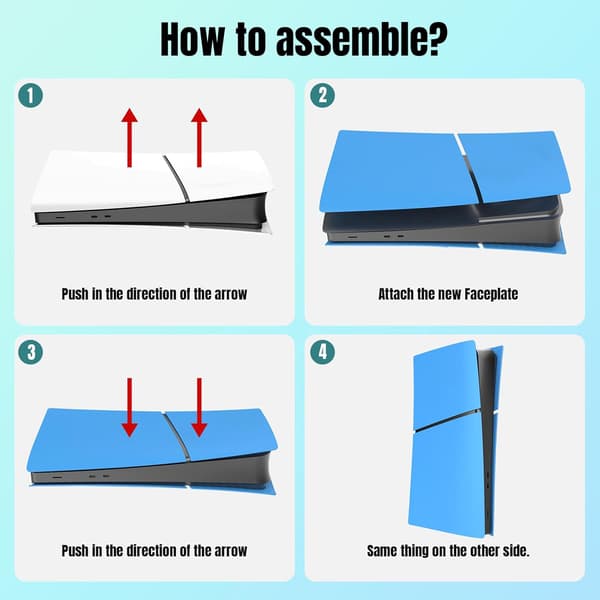 How to assemble?

1

Push in the direction of the arrow

2

Attach the new Faceplate

3

Push in the direction of the arrow

4

Same thing on the other side.