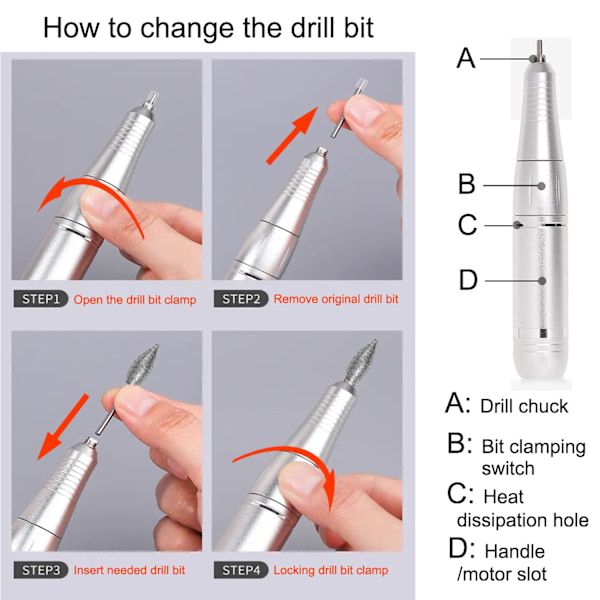 How to change the drill bit

STEP1 Open the drill bit clamp

STEP2 Remove original drill bit

STEP3 Insert needed drill bit

STEP4 Locking drill bit clamp

A

B

C

D

A: Drill chuck

B: Bit clamping switch

C: Heat dissipation hole

D: Handle /motor slot