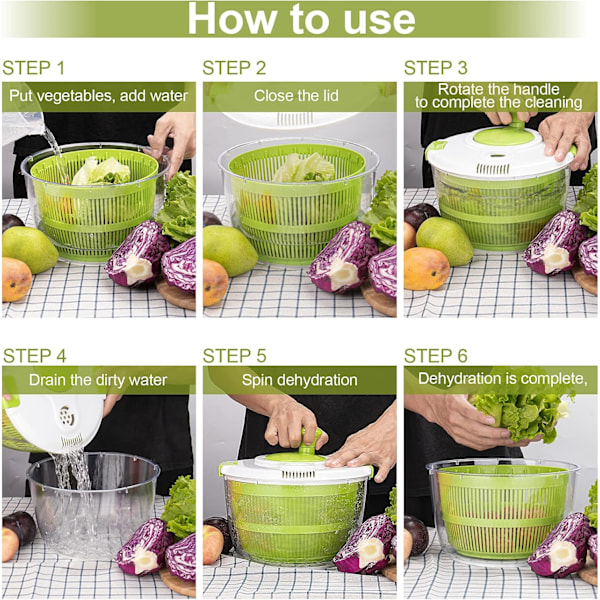 How to use

STEP 1
Put vegetables, add water

STEP 2
Close the lid

STEP 3
Rotate the handle to complete the cleaning

STEP 4
Drain the dirty water

STEP 5
Spin dehydration

STEP 6
Dehydration is complete,