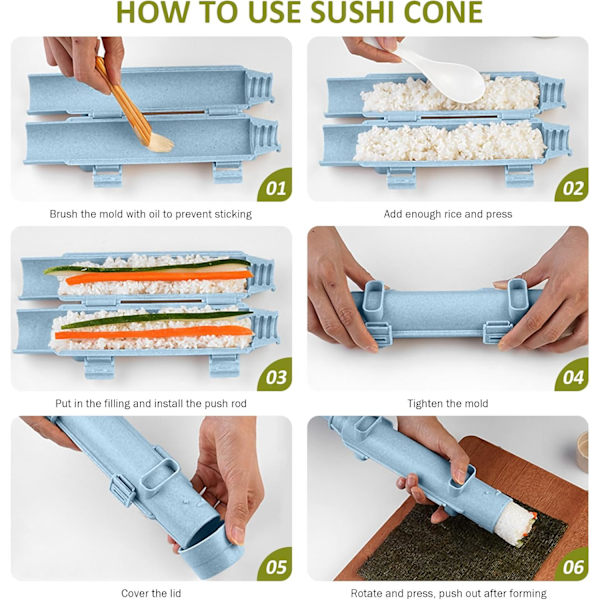 HOW TO USE SUSHI CONE

01

Brush the mold with oil to prevent sticking

02

Add enough rice and press

03

Put in the filling and install the push rod

04

Tighten the mold

05

Cover the lid

06

Rotate and press, push out after forming