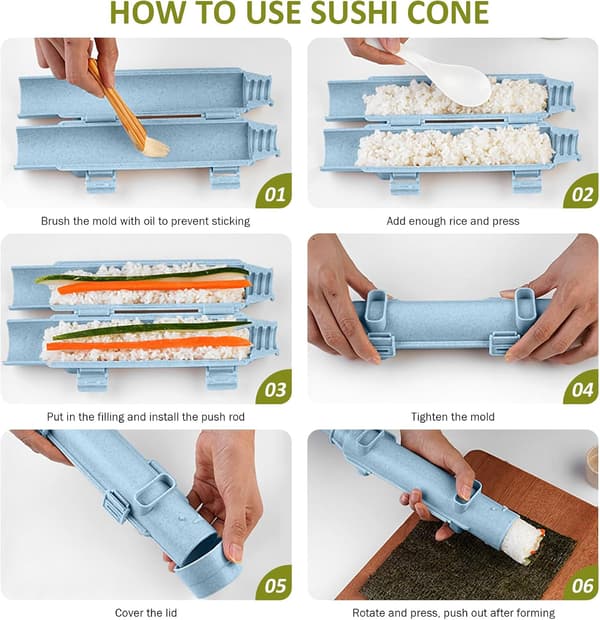 HOW TO USE SUSHI CONE

01
Brush the mold with oil to prevent sticking

02
Add enough rice and press

03
Put in the filling and install the push rod

04
Tighten the mold

05
Cover the lid

06
Rotate and press, push out after forming