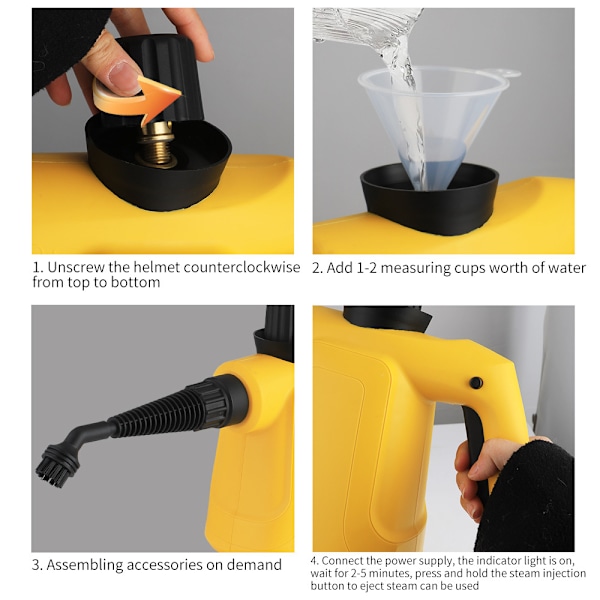 1. Unscrew the helmet counterclockwise from top to bottom

2. Add 1-2 measuring cups worth of water

3. Assembling accessories on demand

4. Connect the power supply, the indicator light is on, wait for 2-5 minutes, press and hold the steam injection button to eject steam can be used