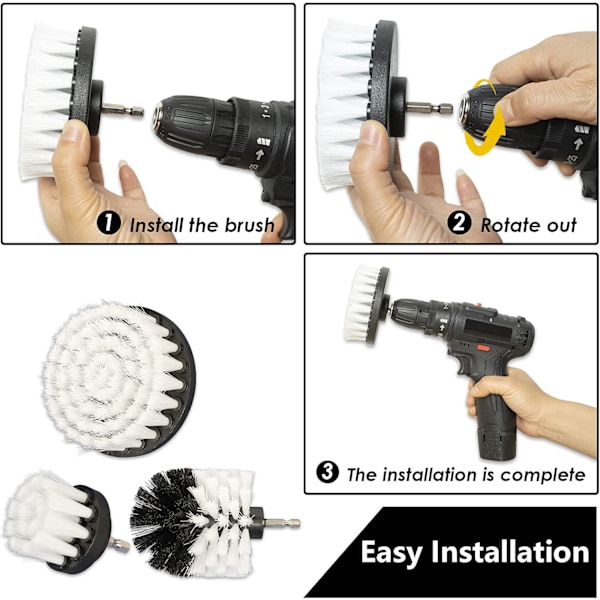 1 Install the brush

2 Rotate out

3 The installation is complete

Easy Installation