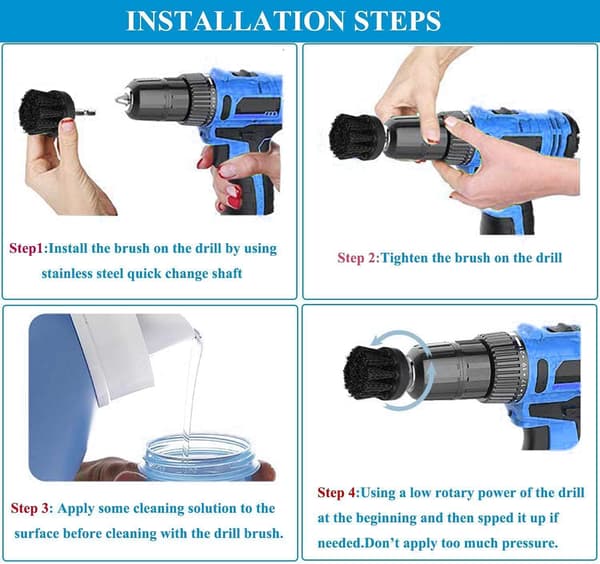 INSTALLATION STEPS

Step1:Install the brush on the drill by using stainless steel quick change shaft

Step 2:Tighten the brush on the drill

Step 3: Apply some cleaning solution to the surface before cleaning with the drill brush.

Step 4:Using a low rotary power of the drill at the beginning and then spped it up if needed.Don't apply too much pressure.