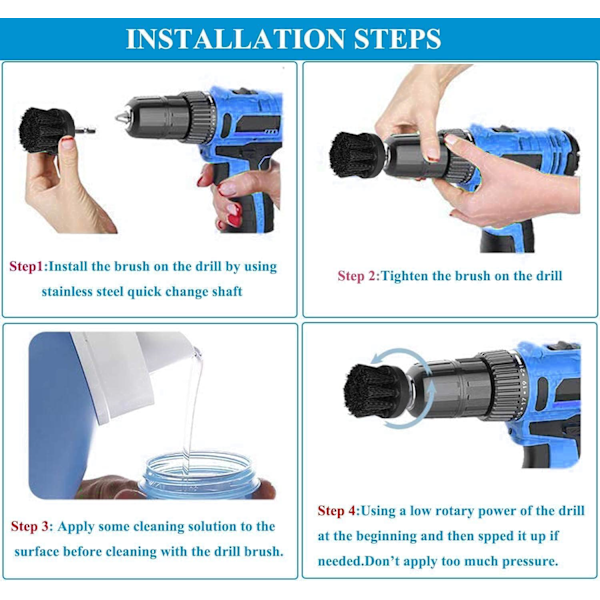 INSTALLATION STEPS

Step1:Install the brush on the drill by using stainless steel quick change shaft

Step 2:Tighten the brush on the drill

Step 3: Apply some cleaning solution to the surface before cleaning with the drill brush.

Step 4:Using a low rotary power of the drill at the beginning and then spped it up if needed.Don't apply too much pressure.