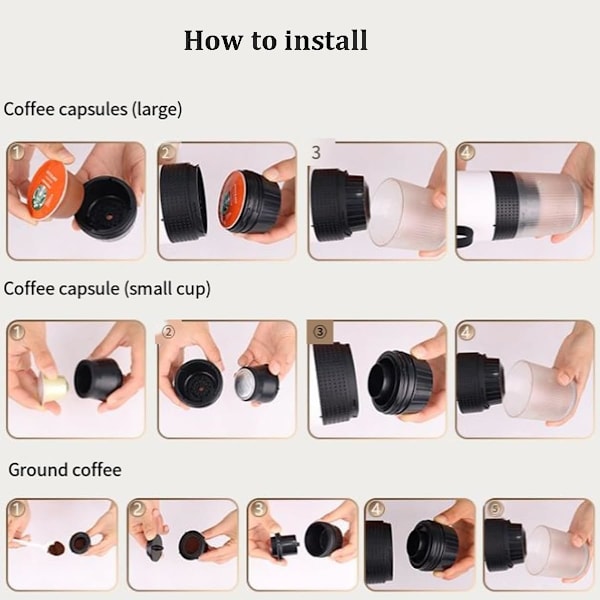 How to install

Coffee capsules (large)

1

2

3

4

Coffee capsule (small cup)

1

2

3

4

Ground coffee

1

2

3

4

5